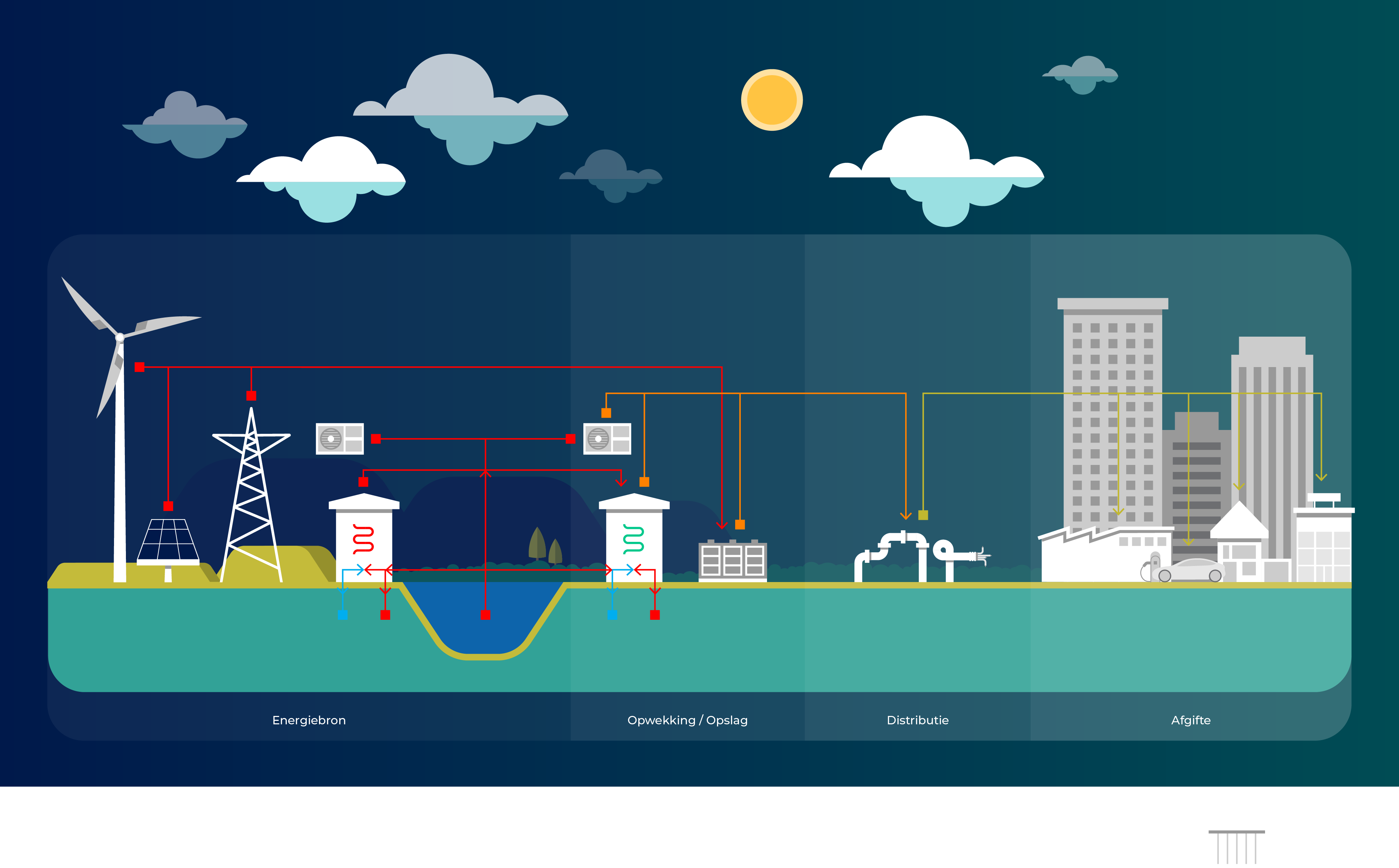 Energiebron

Opwekking / Opslag

Distributie

Afgifte